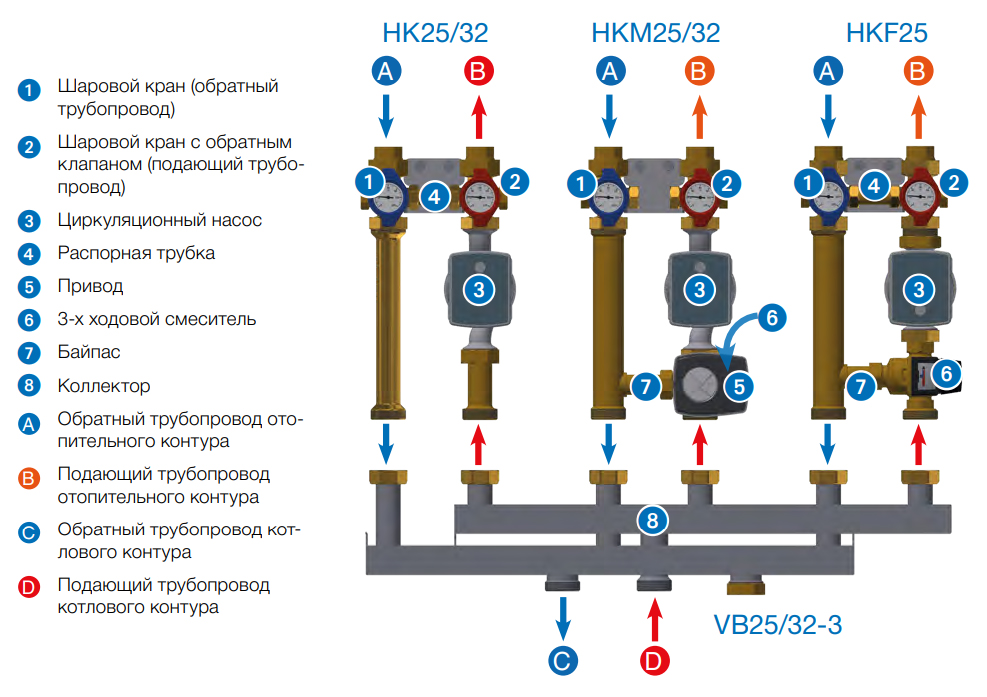 1 Шаровой кран (обратный трубопровод)

2 Шаровой кран с обратным клапаном (подающий трубопровод)

3 Циркуляционный насос

4 Распорная трубка

5 Привод

6 3-х ходовой смеситель

7 Байпас

8 Коллектор

A Обратный трубопровод отопительного контура

B Подающий трубопровод отопительного контура

C Обратный трубопровод котлового контура

D Подающий трубопровод котлового контура

HK25/32

A B

1 4 2

3

HKM25/32

A B

1 2

3

6

7 5

HKF25

A B

1 4 2

3

7 6

8

VB25/32-3

C D