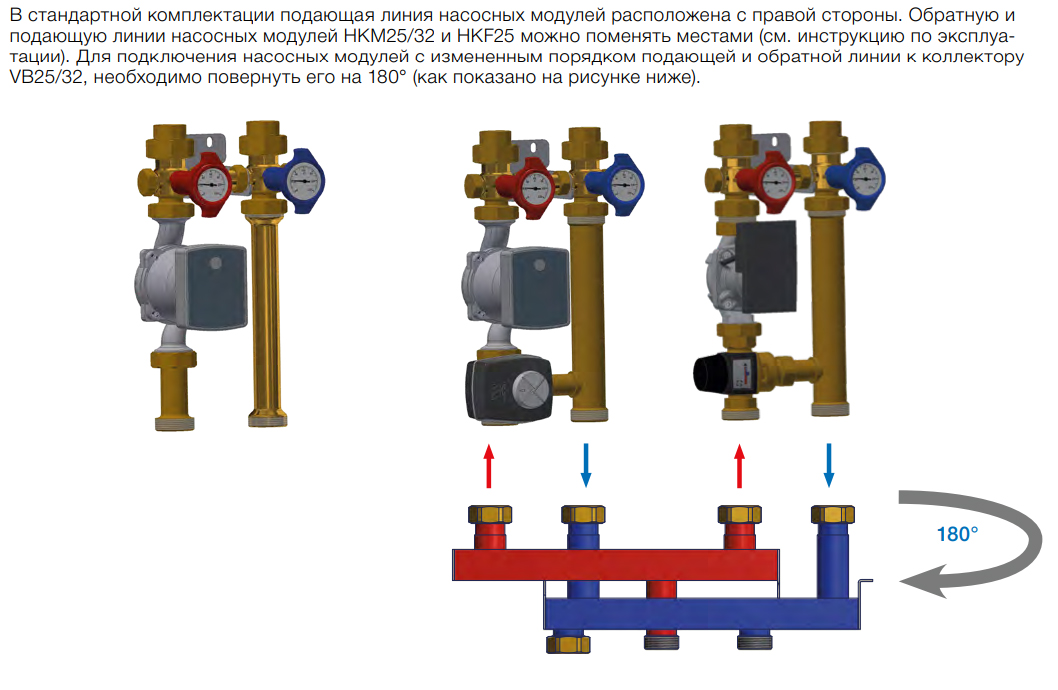 В стандартной комплектации подающая линия насосных модулей расположена с правой стороны. Обратную и подающую линии насосных модулей HKM25/32 и HKF25 можно поменять местами (см. инструкцию по эксплуатации). Для подключения насосных модулей с измененным порядком подающей и обратной линии к коллектору VB25/32, необходимо повернуть его на 180° (как показано на рисунке ниже).

180°