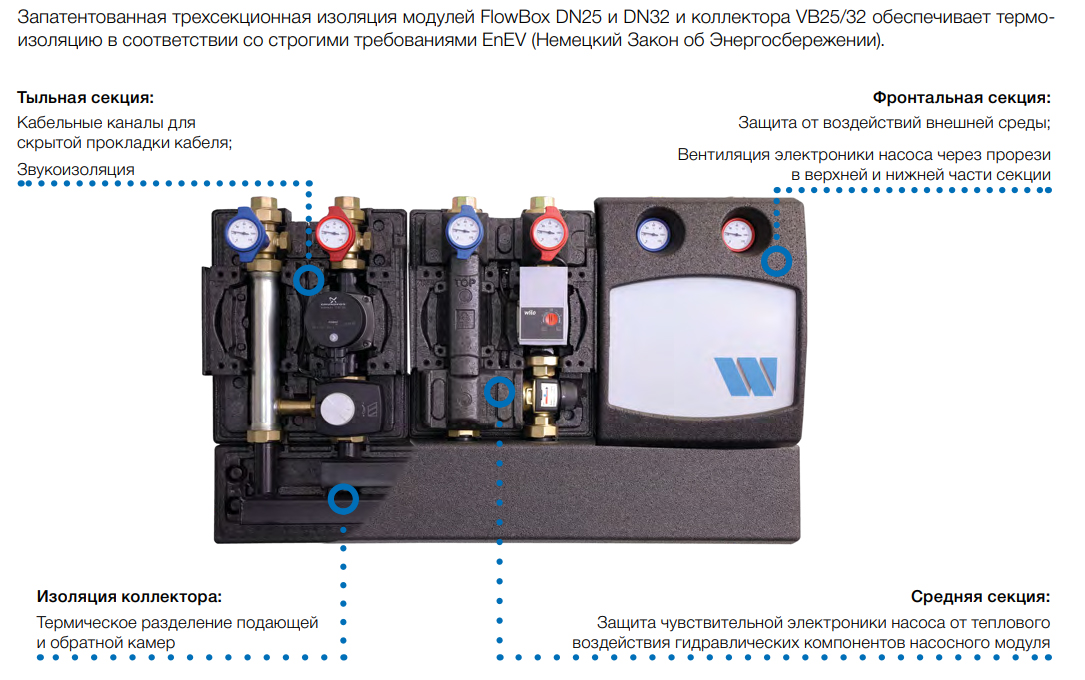 Запатентованная трехсекционная изоляция модулей FlowBox DN25 и DN32 и коллектора VB25/32 обеспечивает термоизоляцию в соответствии со строгими требованиями EnEV (Немецкий Закон об Энергосбережении).

Тыльная секция:
Кабельные каналы для скрытой прокладки кабеля;
Звукоизоляция

Фронтальная секция:
Защита от воздействий внешней среды;
Вентиляция электроники насоса через прорези в верхней и нижней части секции

TOP

wilo

Изоляция коллектора:
Термическое разделение подающей и обратной камер

Средняя секция:
Защита чувствительной электроники насоса от теплового воздействия гидравлических компонентов насосного модуля